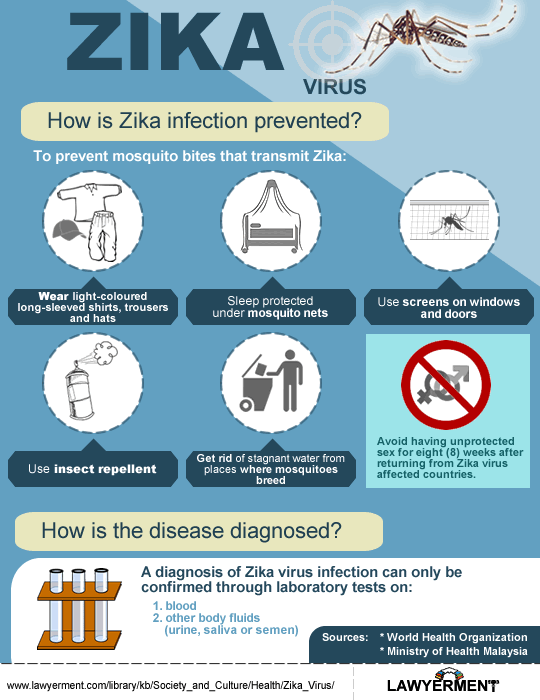 ZIKA
VIRUS

How is Zika infection prevented?

To prevent mosquito bites that transmit Zika:

Wear light-coloured long-sleeved shirts, trousers and hats

Sleep protected under mosquito nets

Use screens on windows and doors

Use insect repellent

Get rid of stagnant water from places where mosquitoes breed

Avoid having unprotected sex for eight (8) weeks after returning from Zika virus affected countries.

How is the disease diagnosed?

A diagnosis of Zika virus infection can only be confirmed through laboratory tests on:

1. blood
2. other body fluids (urine, saliva or semen)

Sources: * World Health Organization
* Ministry of Health Malaysia

www.lawyerment.com/library/kb/Society_and_Culture/Health/Zika_Virus/

LAWYERMENT